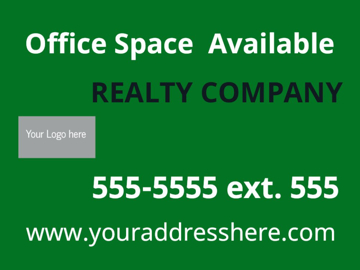 Office Space  Available

REALTY COMPANY

Your Logo here

555-5555 ext. 555

www.youraddresshere.com